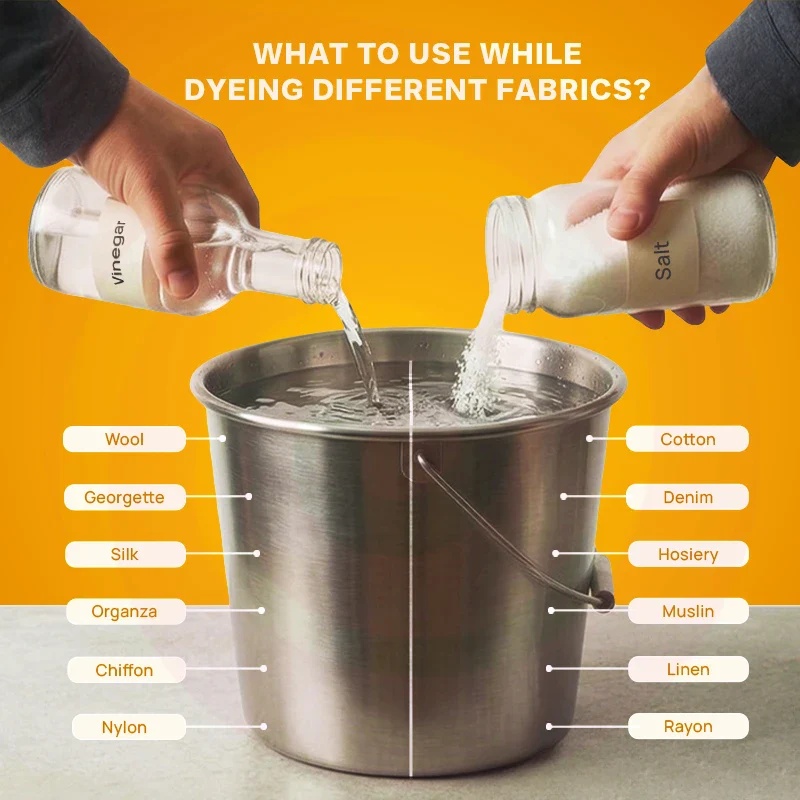 WHAT TO USE WHILE DYEING DIFFERENT FABRICS?

Vinegar

Salt

Wool
Georgette
Silk
Organza
Chiffon
Nylon

Cotton
Denim
Hosiery
Muslin
Linen
Rayon